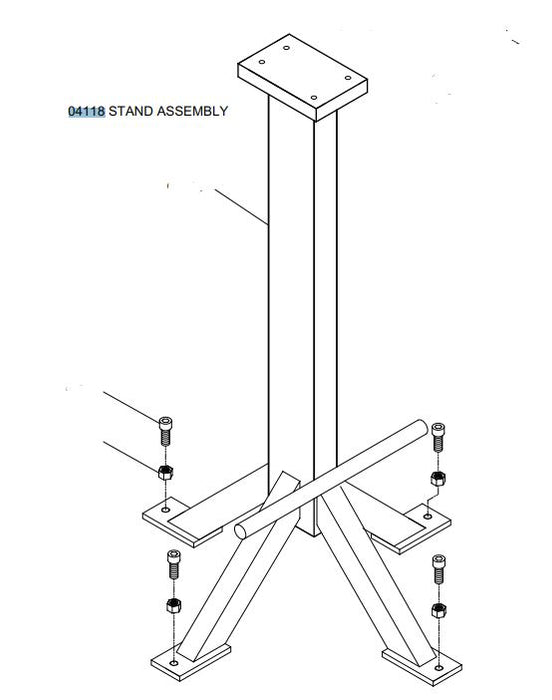 04118 STAND ASSEMBLY